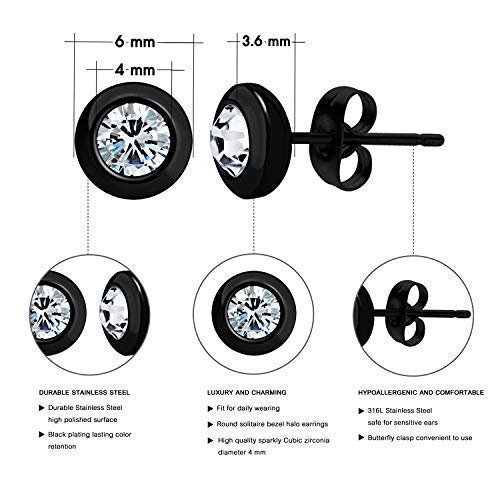 6 mm

4 mm

3.6 mm

DURABLE STAINLESS STEEL

▶ Durable Stainless Steel high polished surface

▶ Black plating lasting color retention

LUXURY AND CHARMING

▶ Fit for daily wearing

▶ Round solitaire bezel halo earrings

▶ High quality sparkly Cubic zirconia diameter 4 mm

HYPOALLERGENIC AND COMFORTABLE

▶ 316L Stainless Steel safe for sensitive ears

▶ Butterfly clasp convenient to use