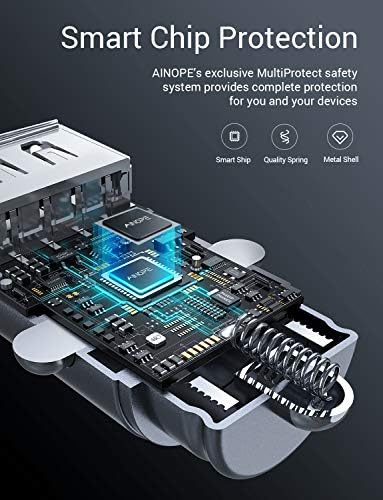 Smart Chip Protection

AINOPE's exclusive MultiProtect safety system provides complete protection for you and your devices

Smart Ship
Quality Spring
Metal Shell

AINOPE
AINOPE