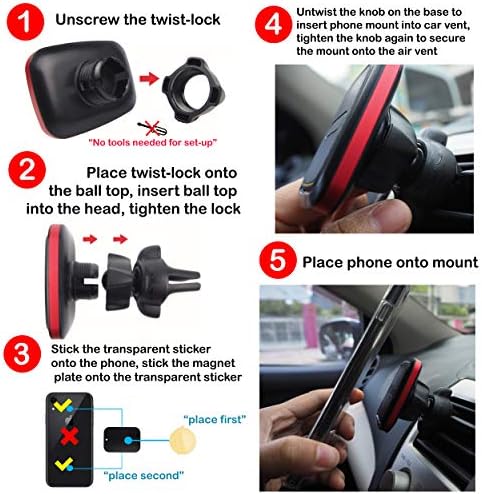 1 Unscrew the twist-lock

"No tools needed for set-up"

2 Place twist-lock onto the ball top, insert ball top into the head, tighten the lock

3 Stick the transparent sticker onto the phone, stick the magnet plate onto the transparent sticker

"place first"

"place second"

4 Untwist the knob on the base to insert phone mount into car vent, tighten the knob again to secure the mount onto the air vent

5 Place phone onto mount