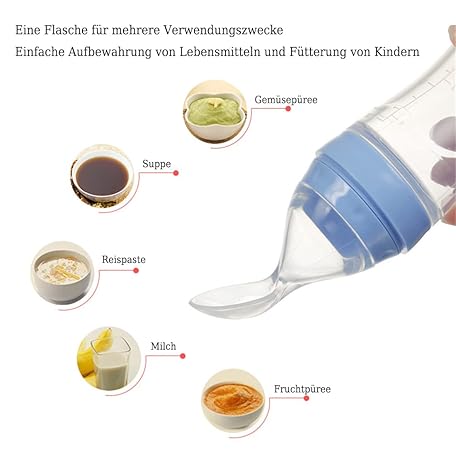 Eine Flasche für mehrere Verwendungszwecke
Einfache Aufbewahrung von Lebensmitteln und Fütterung von Kindern

Gemüsepüree

Suppe

Reispaste

Milch

Fruchtpüree