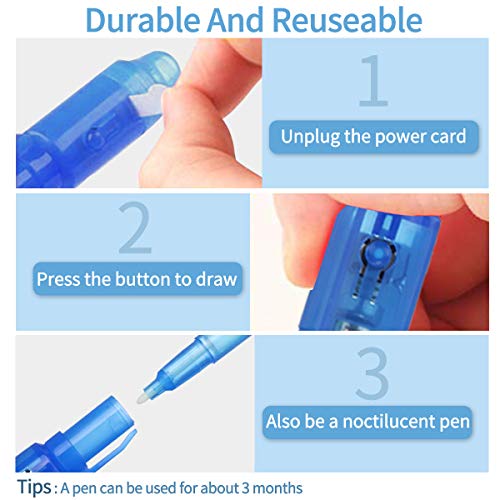 Durable And Reuseable

1

Unplug the power card

2

Press the button to draw

3

Also be a noctilucent pen

Tips : A pen can be used for about 3 months