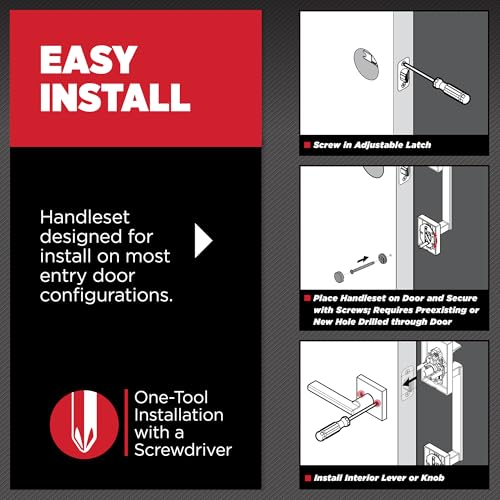 EASY INSTALL

Handleset designed for install on most entry door configurations.

One-Tool Installation with a Screwdriver

Screw in Adjustable Latch

Place Handleset on Door and Secure with Screws; Requires Preexisting or New Hole Drilled through Door

Install Interior Lever or Knob