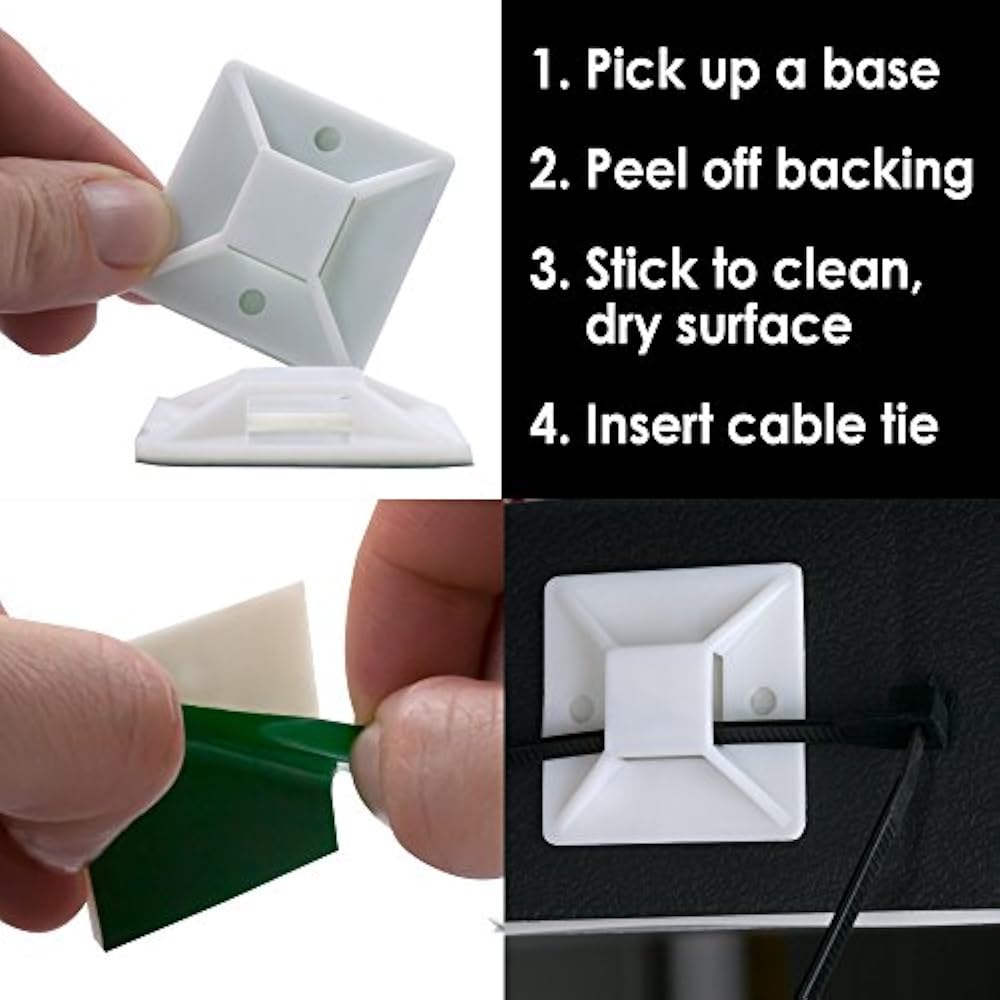 1. Pick up a base

2. Peel off backing

3. Stick to clean, dry surface

4. Insert cable tie