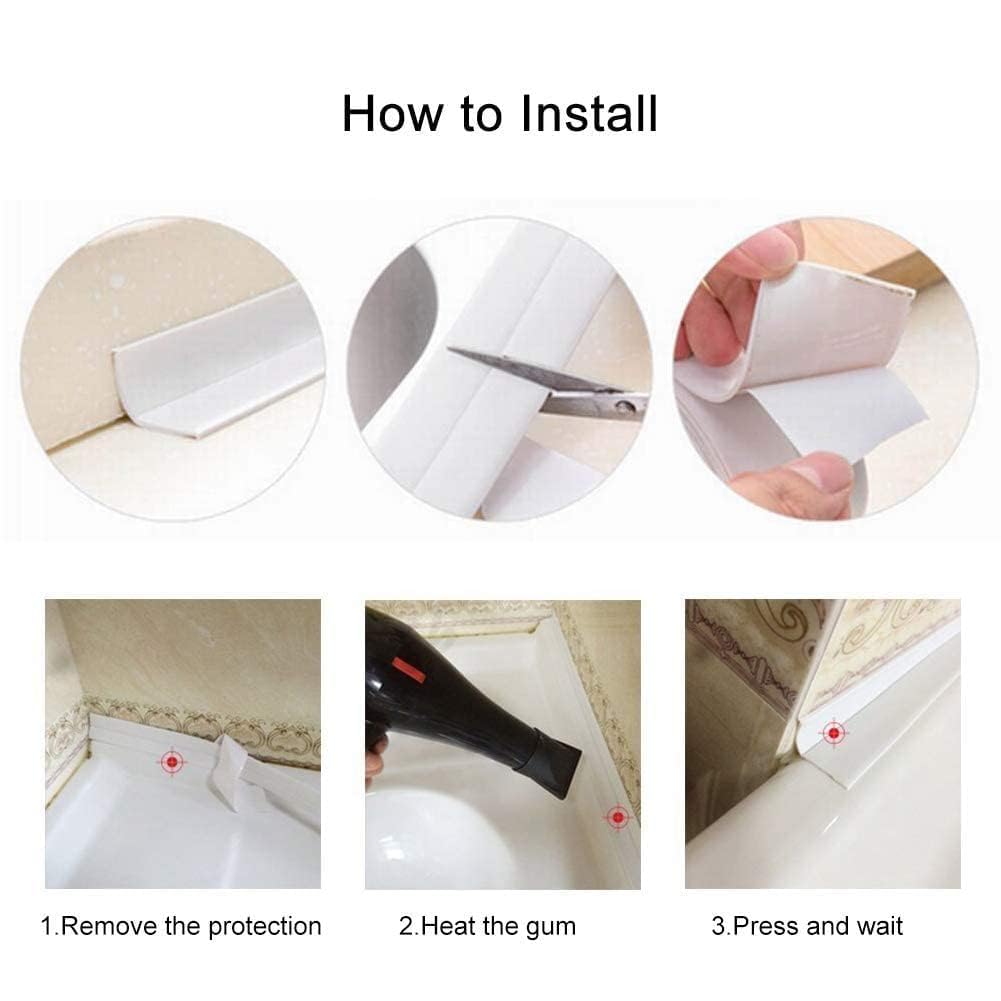 How to Install

1.Remove the protection

2.Heat the gum

3.Press and wait