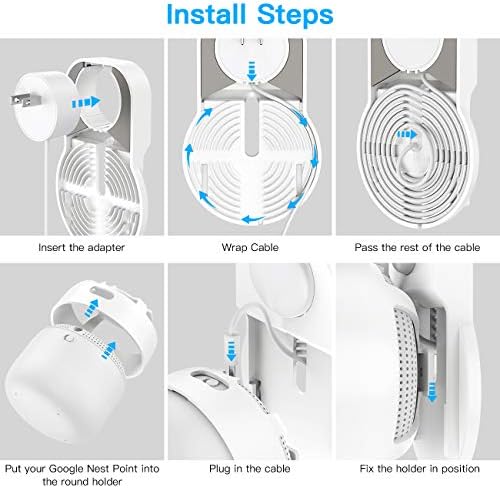 Install Steps

Insert the adapter

Wrap Cable

Pass the rest of the cable

Put your Google Nest Point into the round holder

Plug in the cable

Fix the holder in position