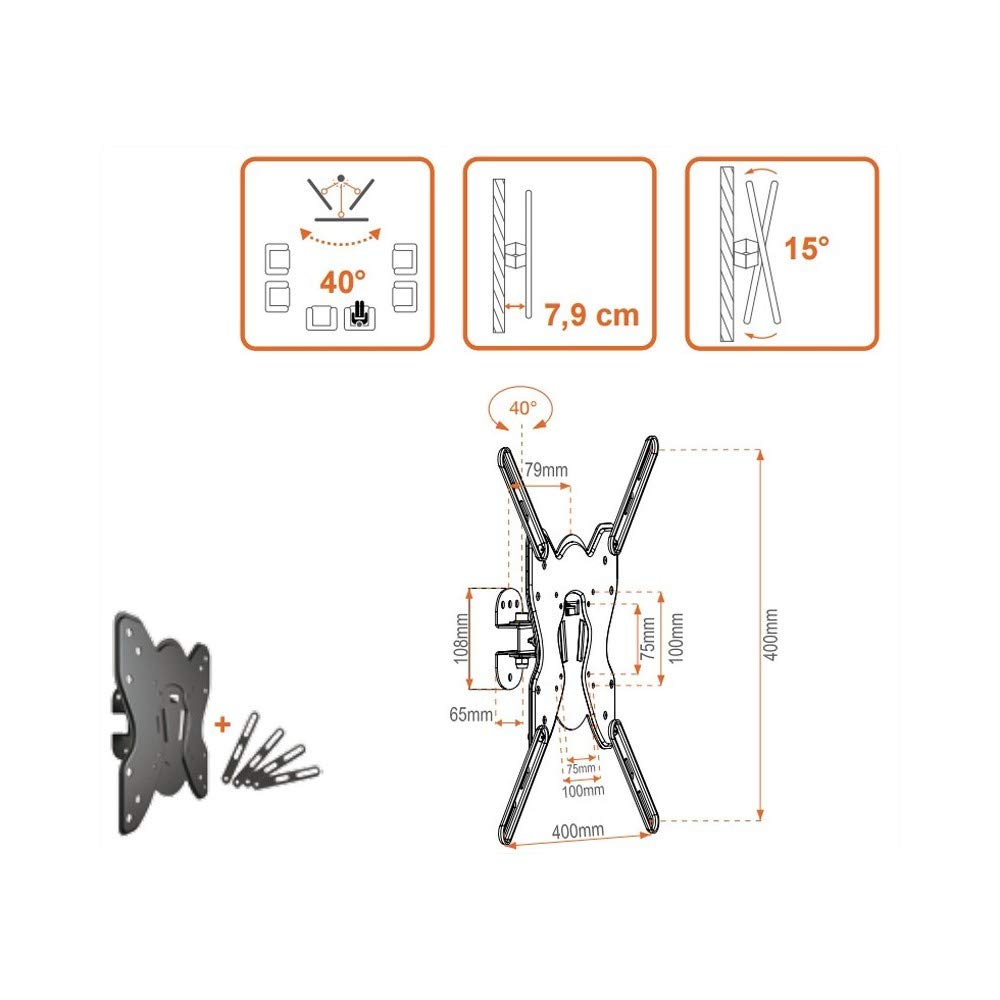 40°

7,9 cm

15°

40°

79mm

108mm

65mm

75mm

100mm

400mm

75mm

100mm

400mm

+