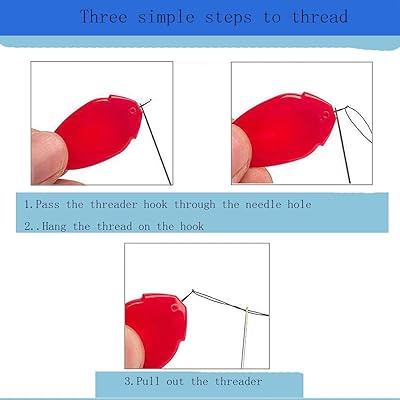 Three simple steps to thread

1.Pass the threader hook through the needle hole

2..Hang the thread on the hook

3.Pull out the threader