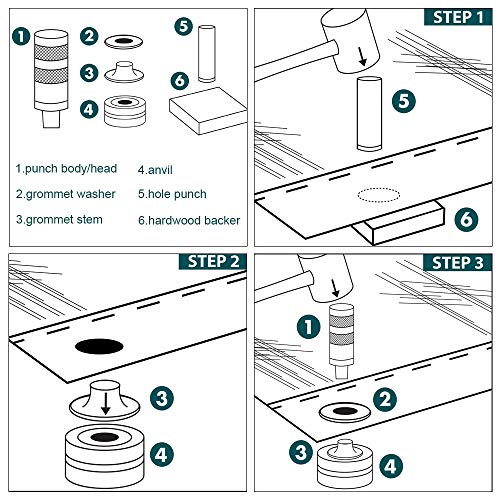 1
2
3
4
5
6

1.punch body/head
2.grommet washer
3.grommet stem
4.anvil
5.hole punch
6.hardwood backer

STEP 1
5
6

STEP 2
3
4

STEP 3
1
2
3
4