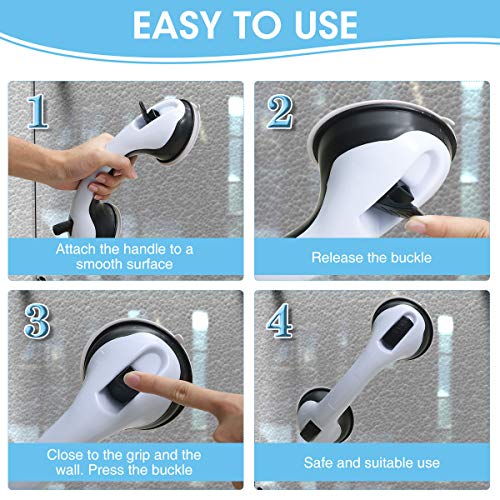 EASY TO USE

1

Attach the handle to a smooth surface

2

Release the buckle

3

Close to the grip and the wall. Press the buckle

4

Safe and suitable use