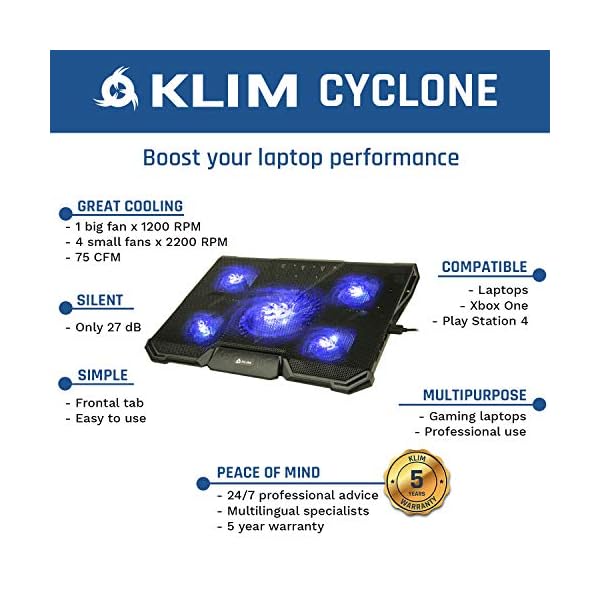 KLIM CYCLONE

Boost your laptop performance

GREAT COOLING
- 1 big fan x 1200 RPM
- 4 small fans x 2200 RPM
- 75 CFM

SILENT
- Only 27 dB

SIMPLE
- Frontal tab
- Easy to use

KLIM

COMPATIBLE
- Laptops
- Xbox One
- Play Station 4

MULTIPURPOSE
- Gaming laptops
- Professional use

PEACE OF MIND
- 24/7 professional advice
- Multilingual specialists
- 5 year warranty

KLIM
5
YEARS
WARRANTY