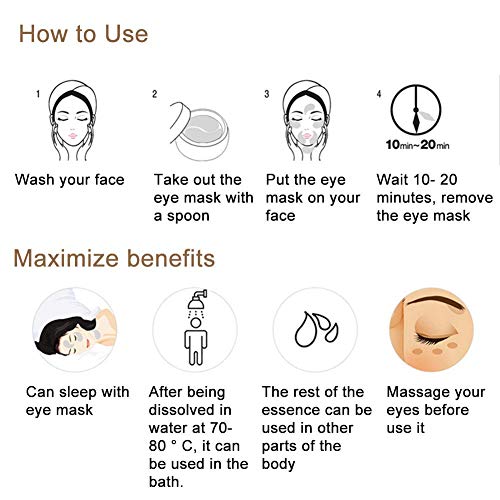 How to Use

1

Wash your face

2

Take out the eye mask with a spoon

3

Put the eye mask on your face

4

10min~20min

Wait 10- 20 minutes, remove the eye mask

Maximize benefits

Can sleep with eye mask

After being dissolved in water at 70-80 ° C, it can be used in the bath.

The rest of the essence can be used in other parts of the body

Massage your eyes before use it