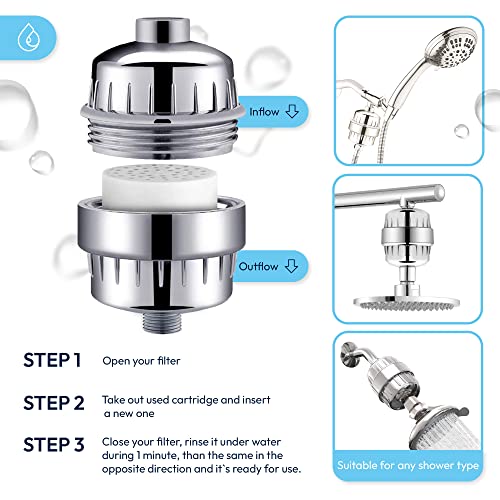 Inflow

Outflow

STEP 1 Open your filter

STEP 2 Take out used cartridge and insert a new one

STEP 3 Close your filter, rinse it under water during 1 minute, than the same in the opposite direction and it`s ready for use.

Suitable for any shower type