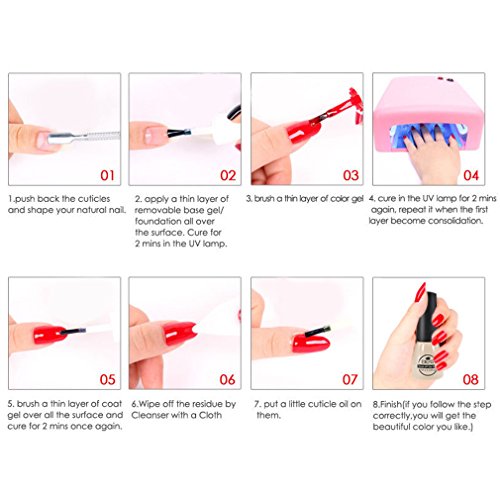 01

1.push back the cuticles and shape your natural nail.

02

2. apply a thin layer of removable base gel/ foundation all over the surface. Cure for 2 mins in the UV lamp.

03

3. brush a thin layer of color gel

04

4. cure in the UV lamp for 2 mins again, repeat it when the first layer become consolidation.

05

5. brush a thin layer of coat gel over all the surface and cure for 2 mins once again.

06

6.Wipe off the residue by Cleanser with a Cloth

07

7. put a little cuticle oil on them.

08

8.Finish(if you follow the step correctly,you will get the beautiful color you like.)