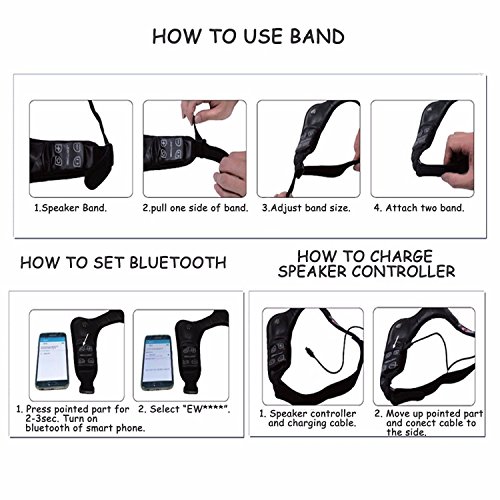 HOW TO USE BAND

1.Speaker Band.

2.pull one side of band.

3.Adjust band size.

4. Attach two band.

HOW TO SET BLUETOOTH

1. Press pointed part for 2-3sec. Turn on bluetooth of smart phone.

2. Select "EW****".

HOW TO CHARGE SPEAKER CONTROLLER

1. Speaker controller and charging cable.

2. Move up pointed part and conect cable to the side.