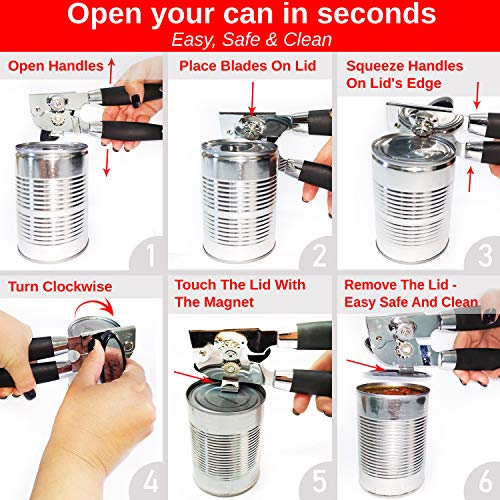 Open your can in seconds
Easy, Safe & Clean

Open Handles
1

Place Blades On Lid
2

Squeeze Handles On Lid's Edge
3

Turn Clockwise
4

Touch The Lid With The Magnet
5

Remove The Lid - Easy Safe And Clean
6