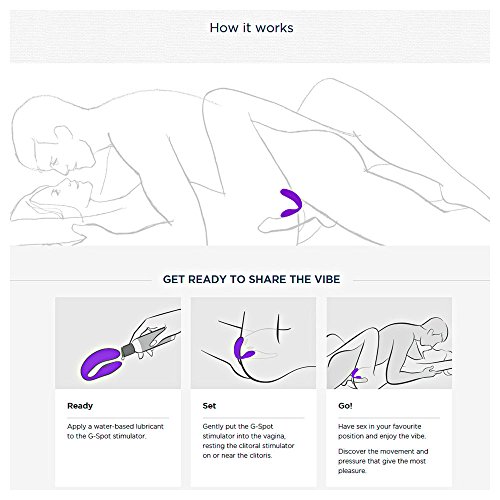 How it works

GET READY TO SHARE THE VIBE

Ready

Apply a water-based lubricant to the G-Spot stimulator.

Set

Gently put the G-Spot stimulator into the vagina, resting the clitoral stimulator on or near the clitoris.

Go!

Have sex in your favourite position and enjoy the vibe.

Discover the movement and pressure that give the most pleasure.