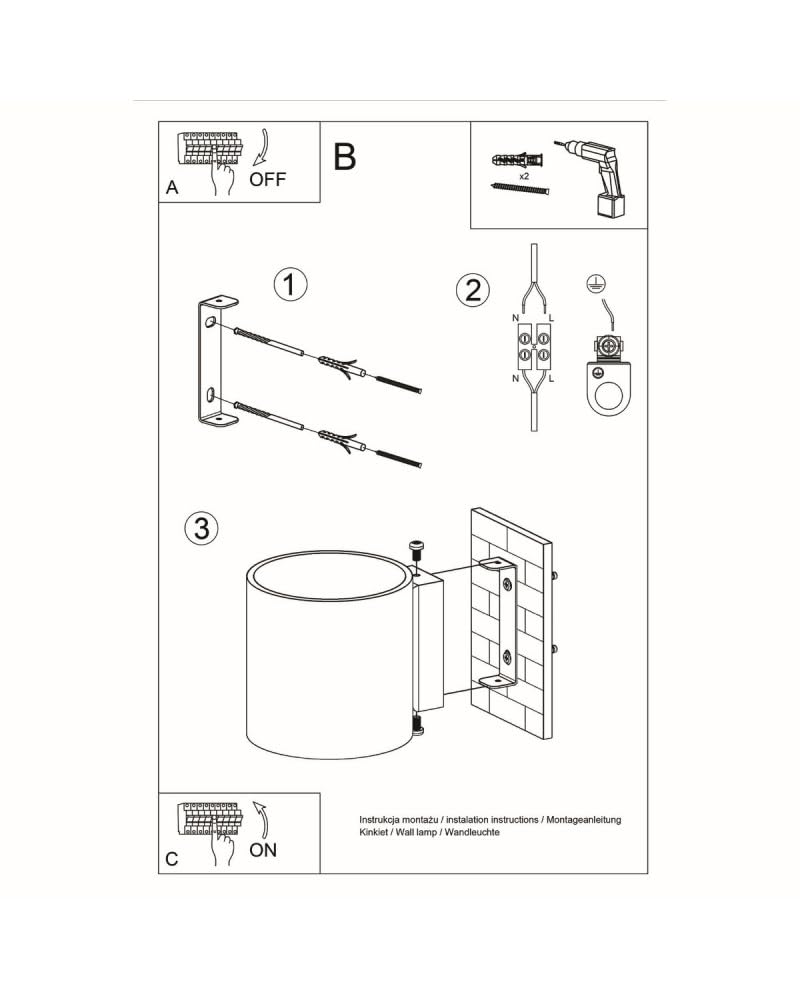 A
OFF

B

x2

1

2

N
L
N
L

3

C
ON

Instrukcja montażu / instalation instructions / Montageanleitung
Kinkiet / Wall lamp / Wandleuchte