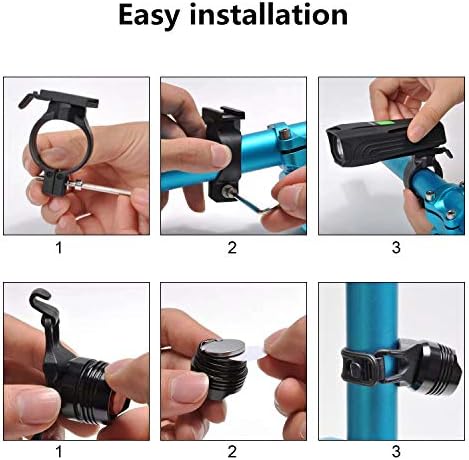 Easy installation

1

2

3

1

2

3