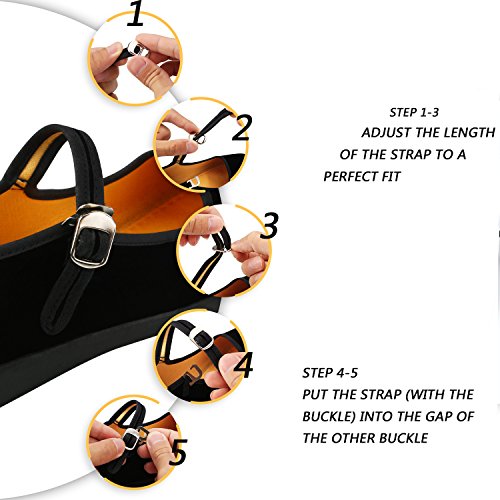 1

2

3

4

5

STEP 1-3
ADJUST THE LENGTH OF THE STRAP TO A PERFECT FIT

STEP 4-5
PUT THE STRAP (WITH THE BUCKLE) INTO THE GAP OF THE OTHER BUCKLE