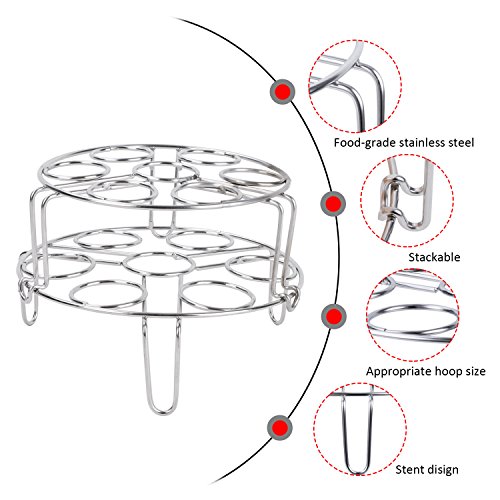 Food-grade stainless steel

Stackable

Appropriate hoop size

Stent disign