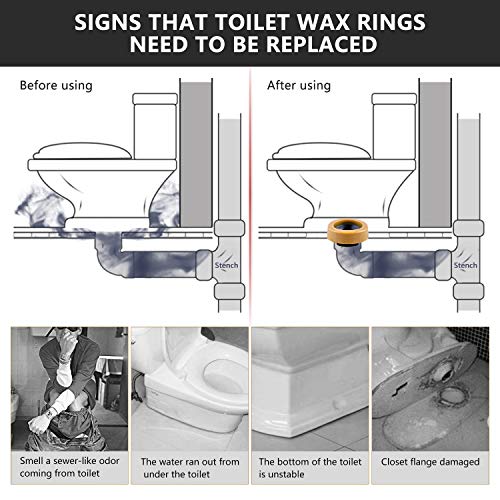 SIGNS THAT TOILET WAX RINGS NEED TO BE REPLACED

Before using

Stench

After using

Stench

Smell a sewer-like odor coming from toilet

The water ran out from under the toilet

The bottom of the toilet is unstable

Closet flange damaged