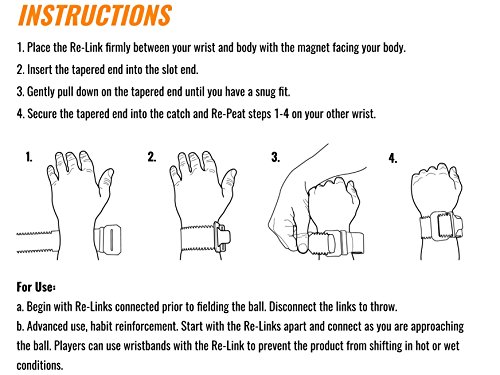 INSTRUCTIONS

1. Place the Re-Link firmly between your wrist and body with the magnet facing your body.

2. Insert the tapered end into the slot end.

3. Gently pull down on the tapered end until you have a snug fit.

4. Secure the tapered end into the catch and Re-Peat steps 1-4 on your other wrist.

1.

2.

3.

4.

For Use:

a. Begin with Re-Links connected prior to fielding the ball. Disconnect the links to throw.

b. Advanced use, habit reinforcement. Start with the Re-Links apart and connect as you are approaching the ball. Players can use wristbands with the Re-Link to prevent the product from shifting in hot or wet conditions.