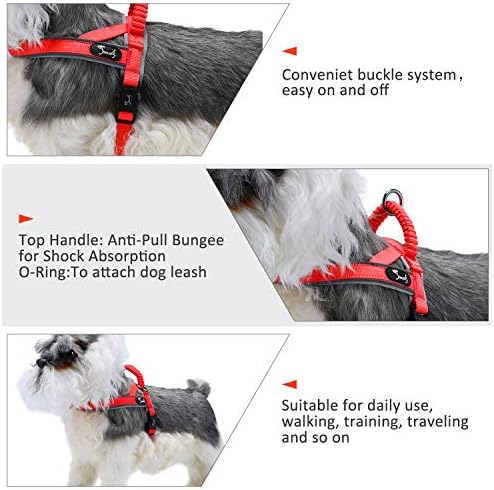 Conveniet buckle system , easy on and off

Top Handle: Anti-Pull Bungee for Shock Absorption
O-Ring:To attach dog leash

Suitable for daily use, walking, training, traveling and so on