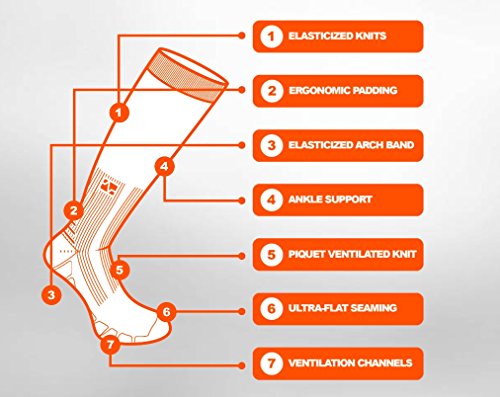 1 ELASTICIZED KNITS

2 ERGONOMIC PADDING

3 ELASTICIZED ARCH BAND

4 ANKLE SUPPORT

5 PIQUET VENTILATED KNIT

6 ULTRA-FLAT SEAMING

7 VENTILATION CHANNELS

1

4

2

5

3

6

7