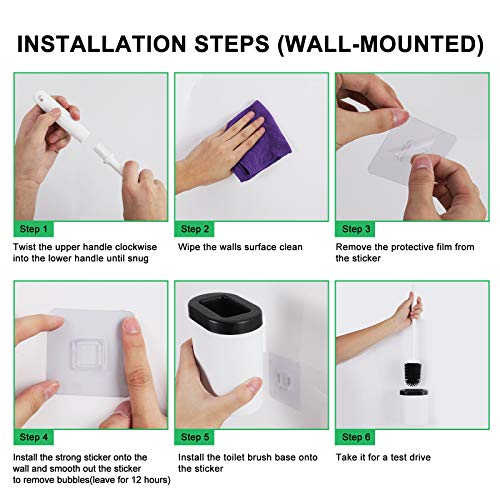 INSTALLATION STEPS (WALL-MOUNTED)

Step 1
Twist the upper handle clockwise into the lower handle until snug

Step 2
Wipe the walls surface clean

Step 3
Remove the protective film from the sticker

Step 4
Install the strong sticker onto the wall and smooth out the sticker to remove bubbles(leave for 12 hours)

Step 5
Install the toilet brush base onto the sticker

Step 6
Take it for a test drive