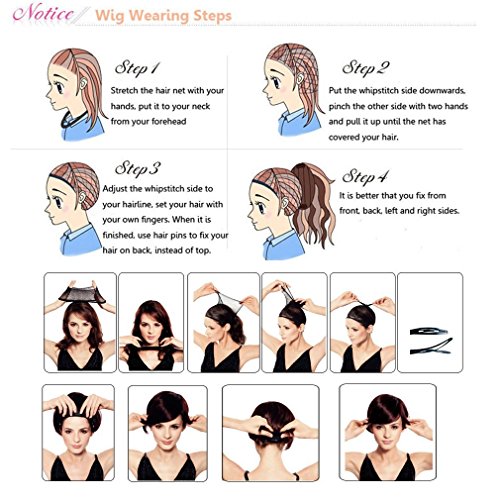 Notice Wig Wearing Steps

Step 1
Stretch the hair net with your hands, put it to your neck from your forehead

Step 2
Put the whipstitch side downwards, pinch the other side with two hands and pull it up until the net has covered your hair.

Step 3
Adjust the whipstitch side to your hairline, set your hair with your own fingers. When it is finished, use hair pins to fix your hair on back, instead of top.

Step 4
It is better that you fix from front, back, left and right sides.