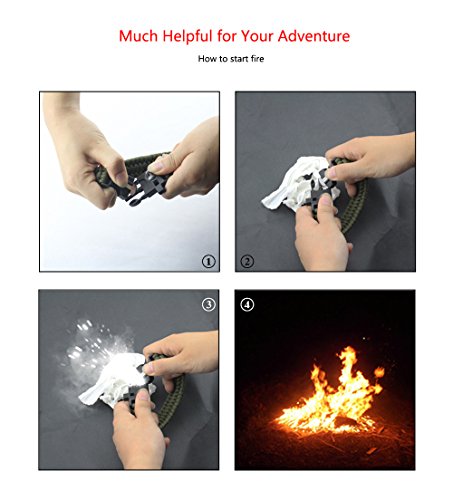 Much Helpful for Your Adventure

How to start fire

①

②

③

④