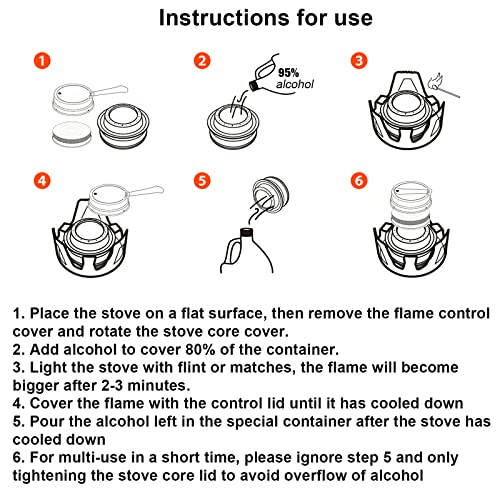 Instructions for use

1

2

95% alcohol

3

4

5

6

1. Place the stove on a flat surface, then remove the flame control cover and rotate the stove core cover.
2. Add alcohol to cover 80% of the container.
3. Light the stove with flint or matches, the flame will become bigger after 2-3 minutes.
4. Cover the flame with the control lid until it has cooled down
5. Pour the alcohol left in the special container after the stove has cooled down
6. For multi-use in a short time, please ignore step 5 and only tightening the stove core lid to avoid overflow of alcohol