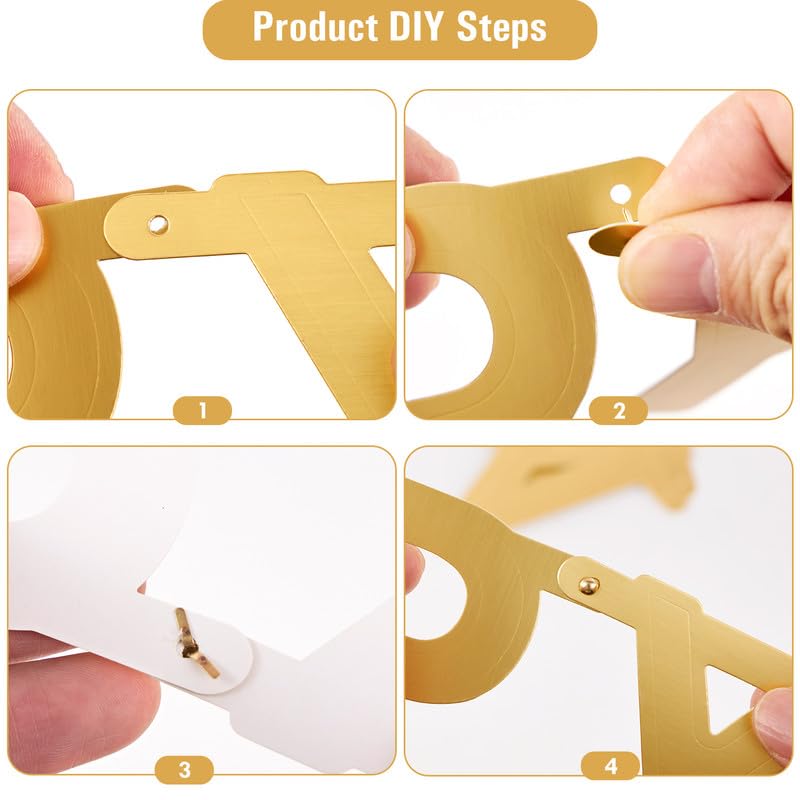 Product DIY Steps

1

2

3

4