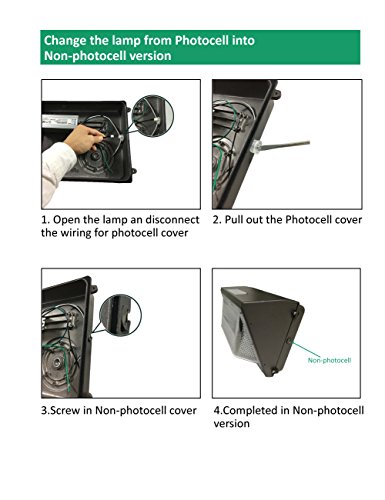 Change the lamp from Photocell into Non-photocell version

1. Open the lamp an disconnect the wiring for photocell cover

2. Pull out the Photocell cover

3.Screw in Non-photocell cover

Non-photocell

4.Completed in Non-photocell version