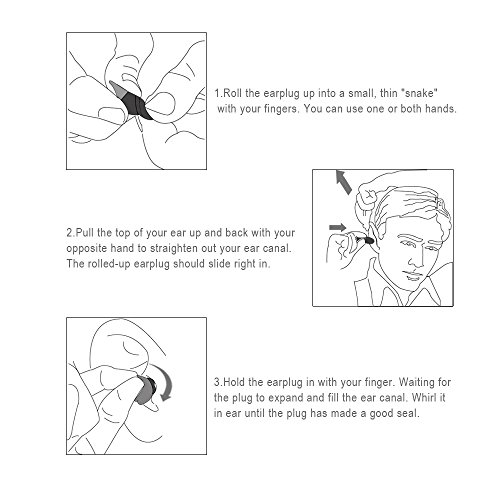 1.Roll the earplug up into a small, thin "snake" with your fingers. You can use one or both hands.

2.Pull the top of your ear up and back with your opposite hand to straighten out your ear canal. The rolled-up earplug should slide right in.

3.Hold the earplug in with your finger. Waiting for the plug to expand and fill the ear canal. Whirl it in ear until the plug has made a good seal.