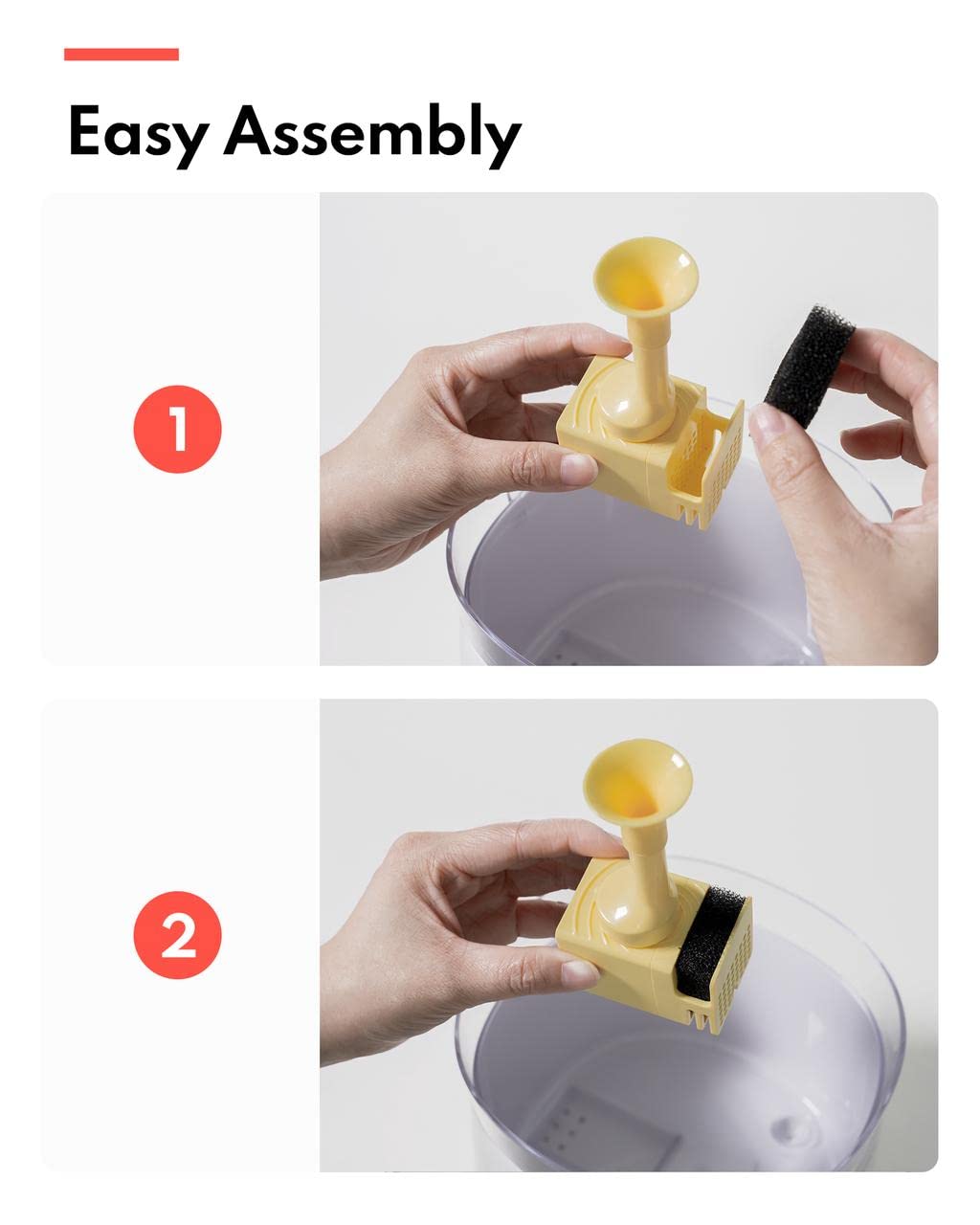 Easy Assembly

1

2