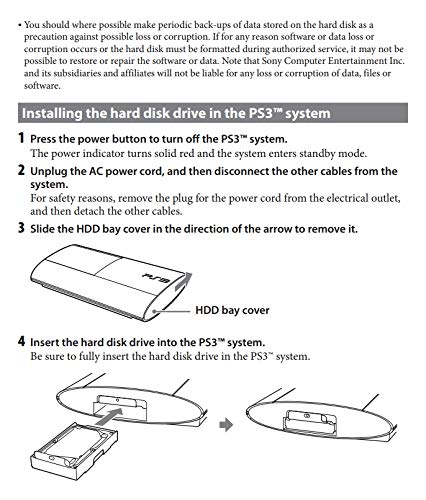 • You should where possible make periodic back-ups of data stored on the hard disk as a precaution against possible loss or corruption. If for any reason software or data loss or corruption occurs or the hard disk must be formatted during authorized service, it may not be possible to restore or repair the software or data. Note that Sony Computer Entertainment Inc. and its subsidiaries and affiliates will not be liable for any loss or corruption of data, files or software.

Installing the hard disk drive in the PS3™ system

1 Press the power button to turn off the PS3™ system.
The power indicator turns solid red and the system enters standby mode.

2 Unplug the AC power cord, and then disconnect the other cables from the system.
For safety reasons, remove the plug for the power cord from the electrical outlet, and then detach the other cables.

3 Slide the HDD bay cover in the direction of the arrow to remove it.

PS3

HDD bay cover

4 Insert the hard disk drive into the PS3™ system.
Be sure to fully insert the hard disk drive in the PS3™ system.