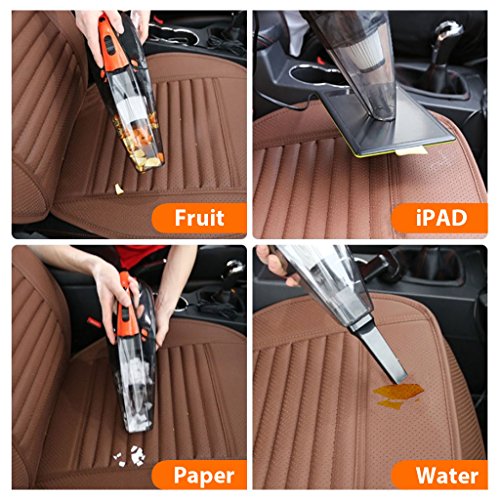 Fruit

iPAD

Paper

Water