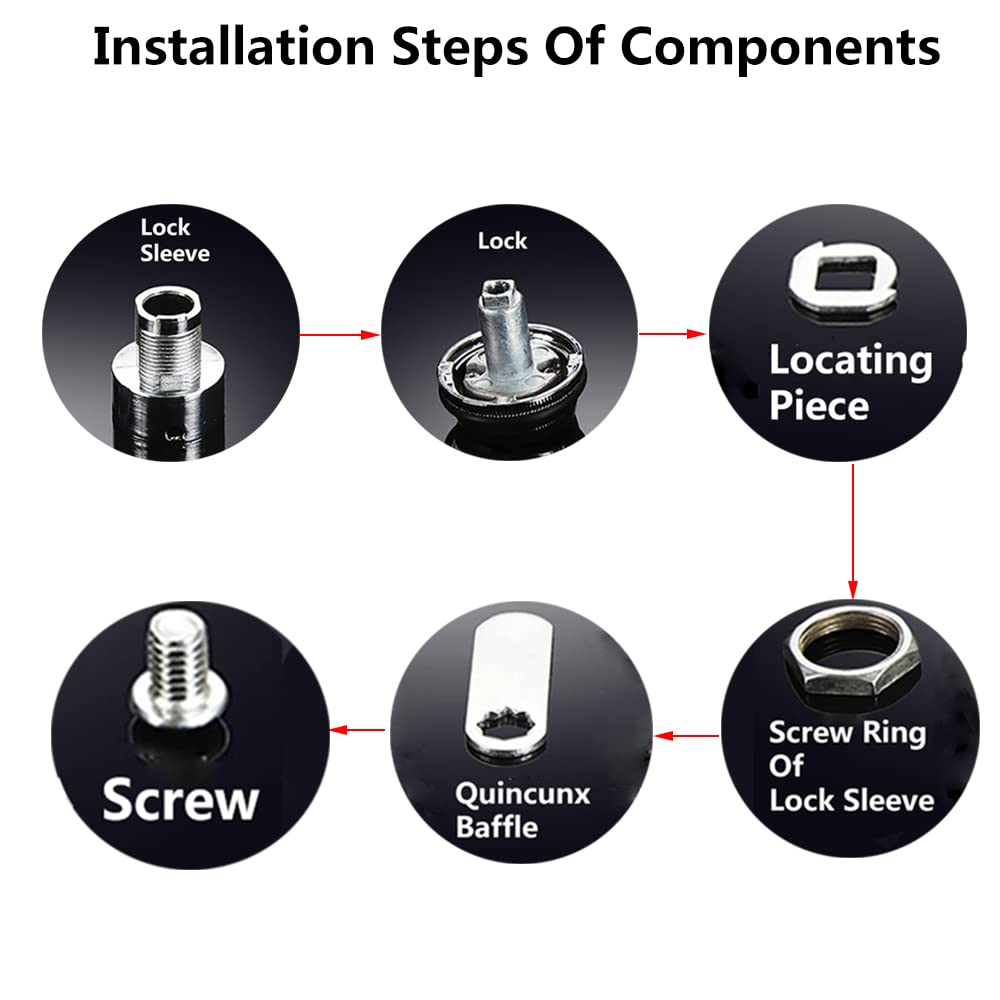 Installation Steps Of Components

Lock Sleeve

Lock

Locating Piece

Screw Ring Of Lock Sleeve

Quincunx Baffle

Screw