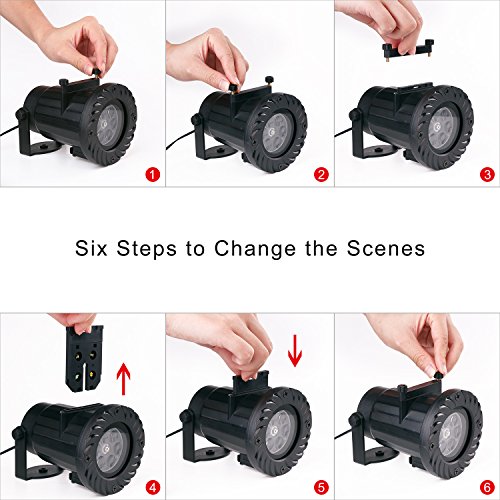 1

2

3

Six Steps to Change the Scenes

4

5

6