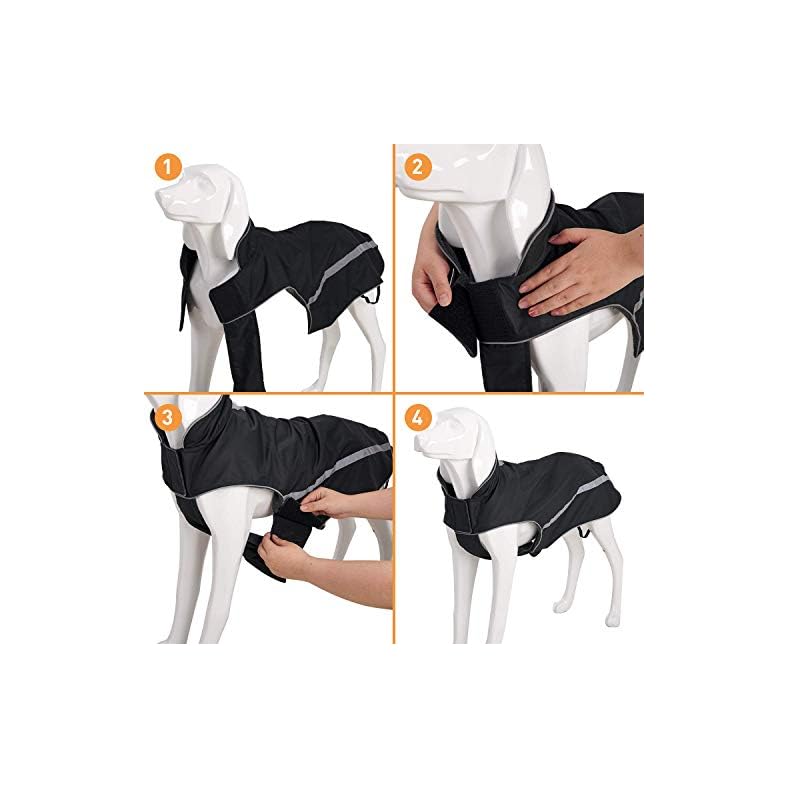 1

2

3

4