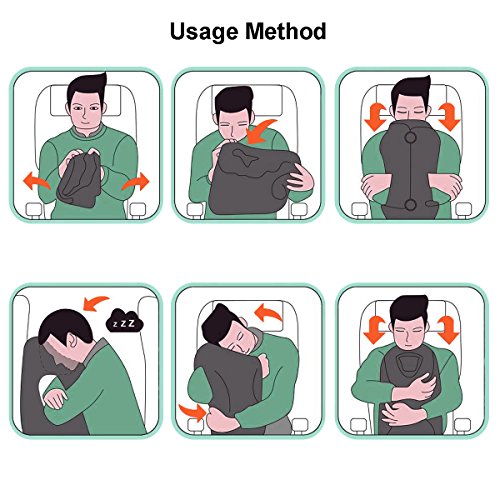 Usage Method

z z Z