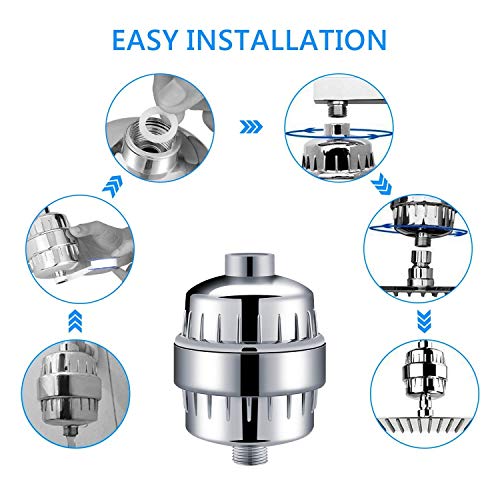 EASY INSTALLATION