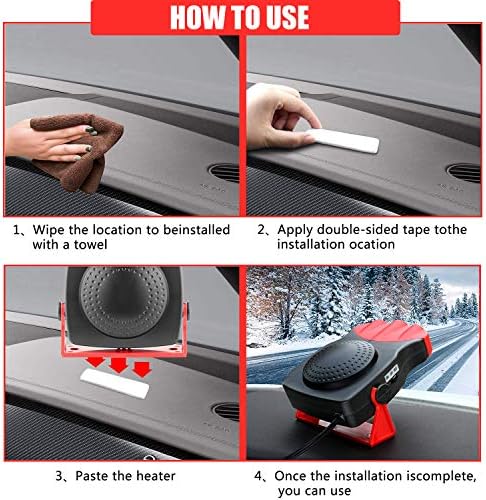 HOW TO USE

1、Wipe the location to beinstalled with a towel

2、Apply double-sided tape tothe installation ocation

3、Paste the heater

4、Once the installation iscomplete, you can use