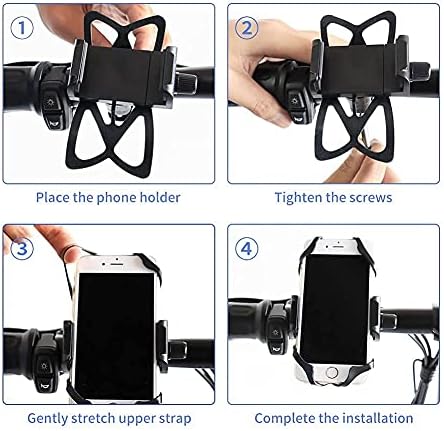 1

Place the phone holder

2

Tighten the screws

3

Gently stretch upper strap

4

Complete the installation