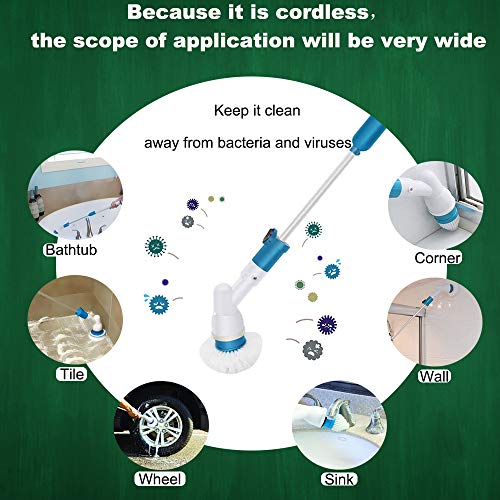 Because it is cordless,
the scope of application will be very wide

Keep it clean

away from bacteria and viruses

Bathtub

Corner

Tile

Wall

Wheel

Sink