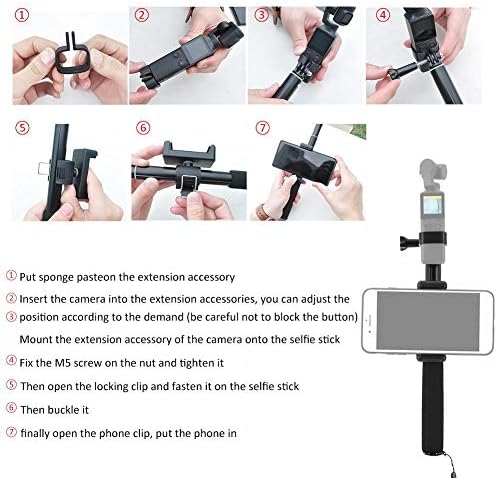 ①
②
③
④
⑤
⑥
⑦

① Put sponge pasteon the extension accessory

② Insert the camera into the extension accessories, you can adjust the
③ position according to the demand (be careful not to block the button)
Mount the extension accessory of the camera onto the selfie stick

④ Fix the M5 screw on the nut and tighten it

⑤ Then open the locking clip and fasten it on the selfie stick

⑥ Then buckle it

⑦ finally open the phone clip, put the phone in