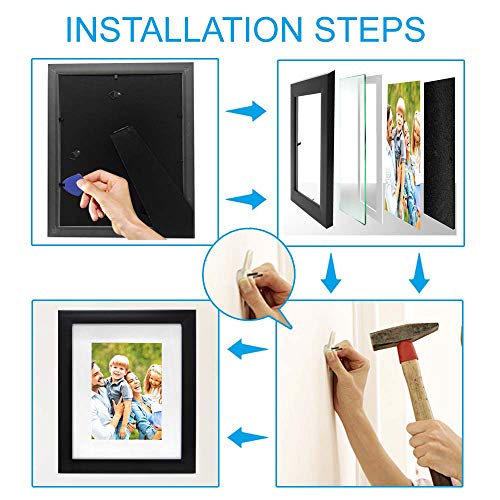 INSTALLATION STEPS