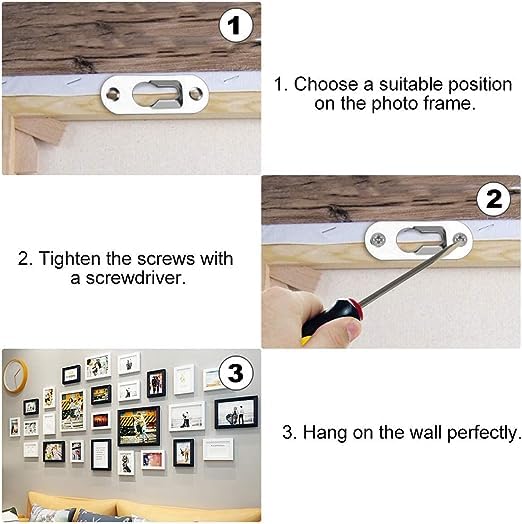 1

1. Choose a suitable position on the photo frame.

2

2. Tighten the screws with a screwdriver.

3

3. Hang on the wall perfectly.