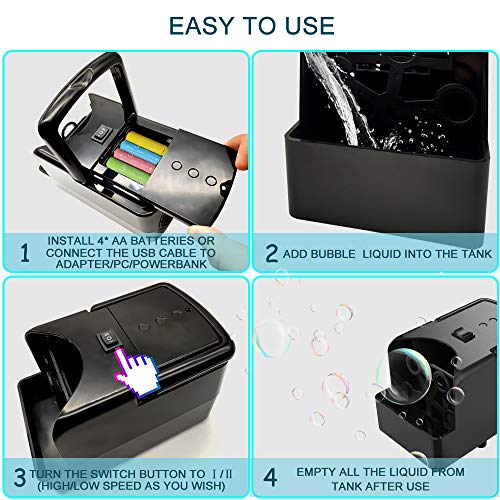 EASY TO USE

1 INSTALL 4* AA BATTERIES OR CONNECT THE USB CABLE TO ADAPTER/PC/POWERBANK

2 ADD BUBBLE LIQUID INTO THE TANK

3 TURN THE SWITCH BUTTON TO Ⅰ/Ⅱ (HIGH/LOW SPEED AS YOU WISH)

4 EMPTY ALL THE LIQUID FROM TANK AFTER USE